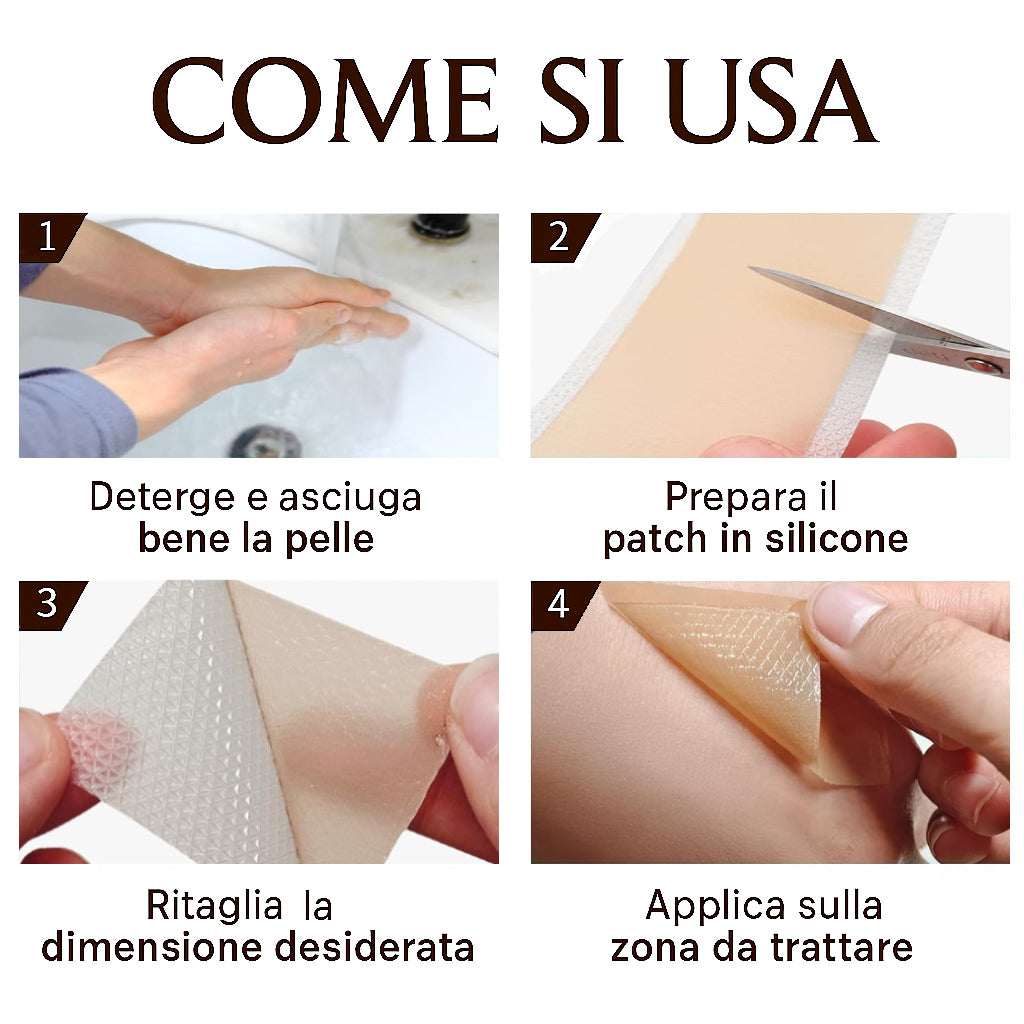 COME SI USA

1

Deterge e asciuga bene la pelle

2

Prepara il patch in silicone

3

Ritaglia la dimensione desiderata

4

Applica sulla zona da trattare