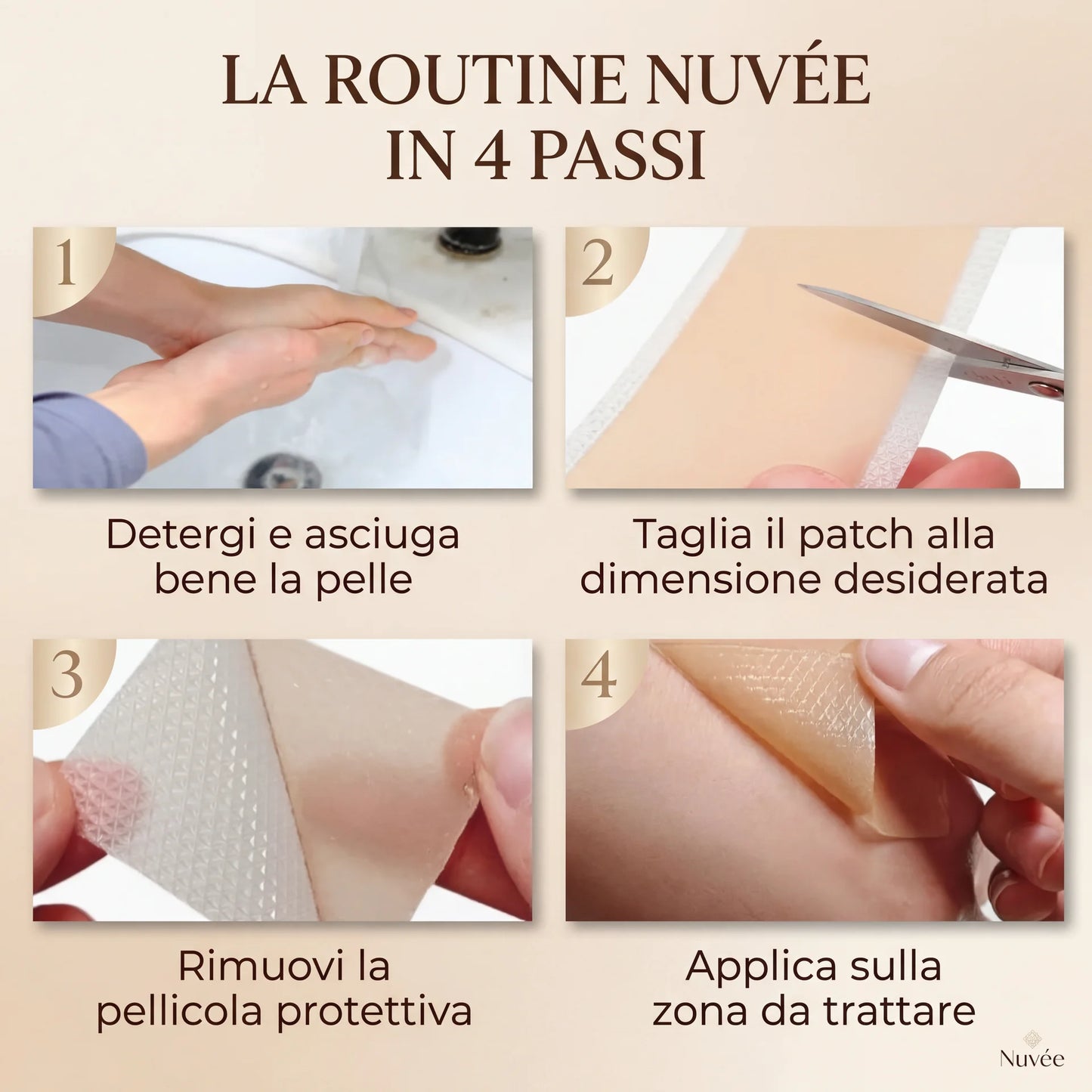 LA ROUTINE NUVÉE
IN 4 PASSI

1

Detergi e asciuga bene la pelle

2

Taglia il patch alla dimensione desiderata

3

Rimuovi la pellicola protettiva

4

Applica sulla zona da trattare

Nuvée