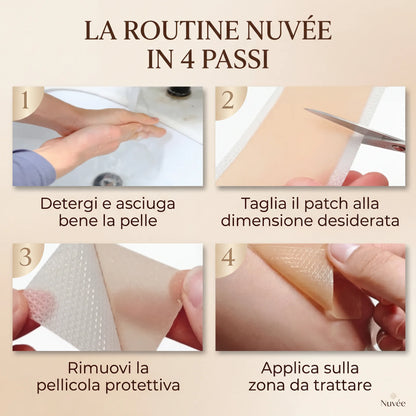 LA ROUTINE NUVÉE IN 4 PASSI

1

Detergi e asciuga bene la pelle

2

Taglia il patch alla dimensione desiderata

3

Rimuovi la pellicola protettiva

4

Applica sulla zona da trattare

Nuvée